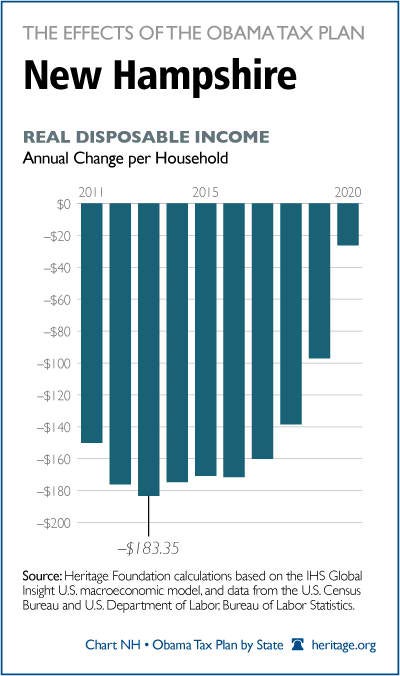 THE EFFECTS OF THE OBAMA TAX PLAN

New Hampshire

REAL DISPOSABLE INCOME
Annual Change per Household

2011
2015
2020

$0
–$20
–$40
–$60
–$80
–$100
–$120
–$140
–$160
–$180
–$200

–$183.35

Source: Heritage Foundation calculations based on the IHS Global Insight U.S. macroeconomic model, and data from the U.S. Census Bureau and U.S. Department of Labor, Bureau of Labor Statistics.

Chart NH • Obama Tax Plan by State heritage.org